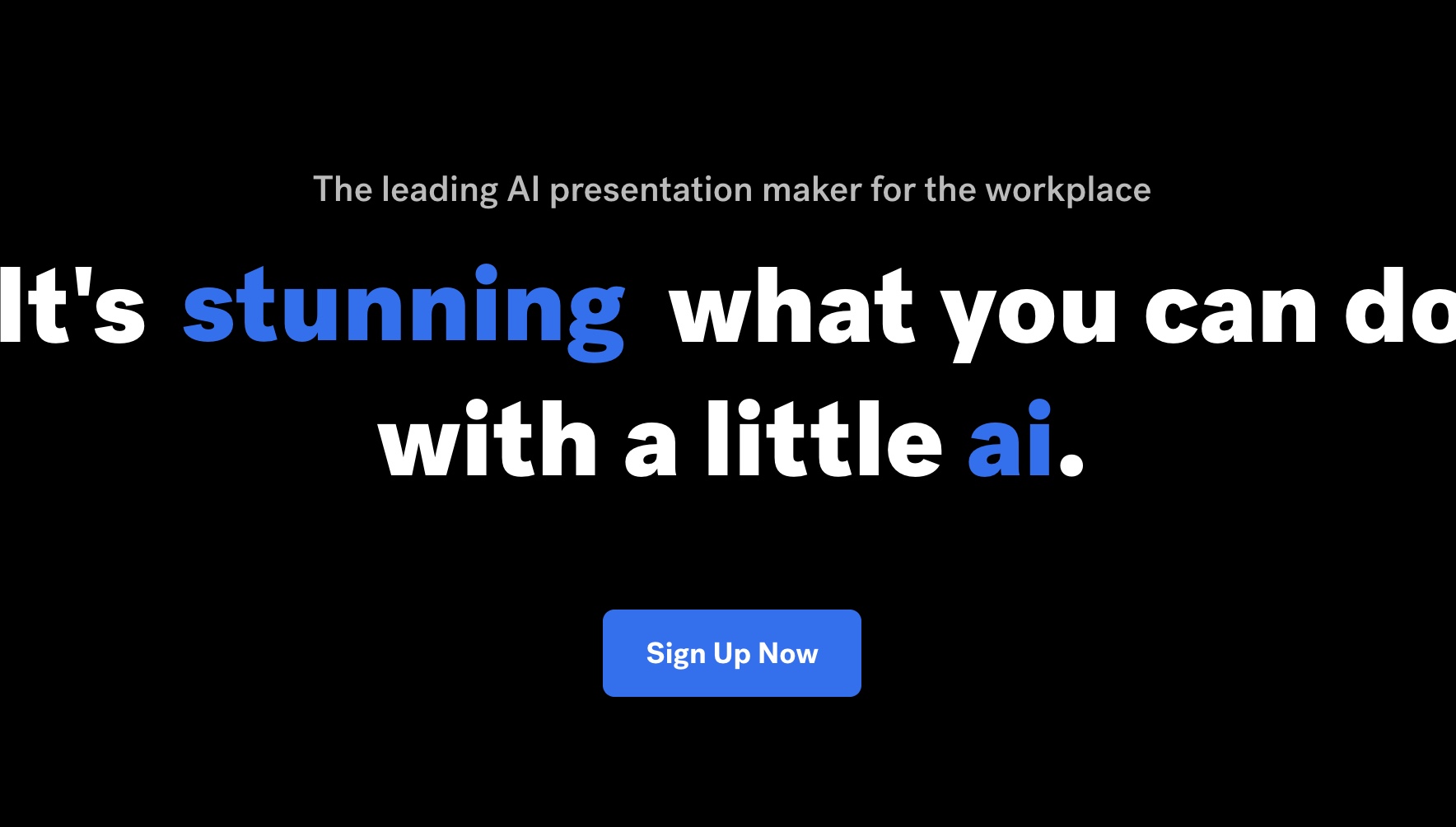 The leading AI presentation maker for the workplace

It's stunning what you can do with a little ai.

Sign Up Now